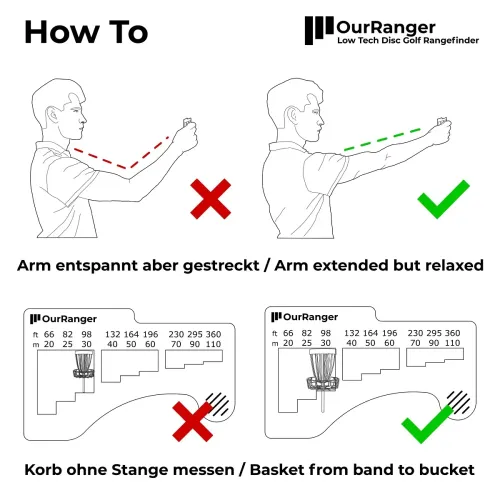 How To

OurRanger
Low Tech Disc Golf Rangefinder

Arm entspannt aber gestreckt / Arm extended but relaxed

OurRanger
ft 66 82 98 132 164 196 230 295 360
m 20 25 30 40 50 60 70 90 110

OurRanger
ft 66 82 98 132 164 196 230 295 360
m 20 25 30 40 50 60 70 90 110

Korb ohne Stange messen / Basket from band to bucket